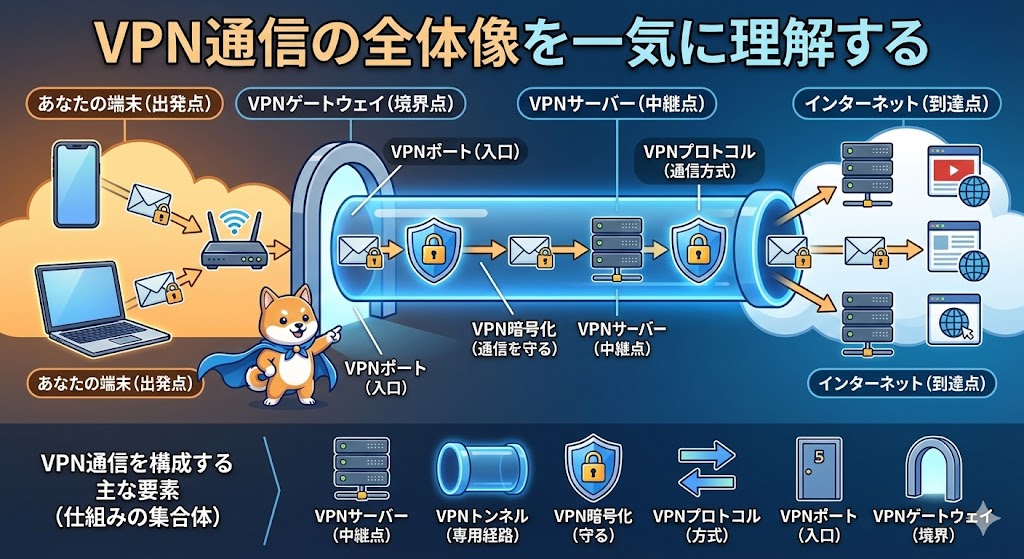 VPN通信の全体像を一気に理解する

あなたの端末（出発点）

VPNゲートウェイ（境界点）

VPNサーバー（中継点）

インターネット（到達点）

VPNポート（入口）

VPNプロトコル（通信方式）

VPN暗号化（通信を守る）

VPNサーバー（中継点）

VPNポート（入口）

あなたの端末（出発点）

インターネット（到達点）

VPN通信を構成する主な要素（仕組みの集合体）

VPNサーバー（中継点）

VPNトンネル（専用経路）

VPN暗号化（守る）

VPNプロトコル（方式）

5

VPNポート（入口）

VPNゲートウェイ（境界）